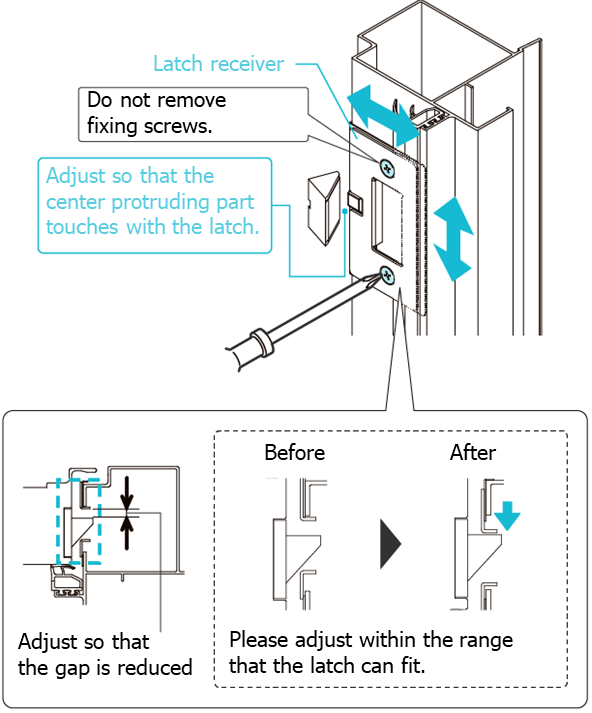 Latch receiver

Do not remove fixing screws.

Adjust so that the center protruding part touches with the latch.

Before

After

Adjust so that the gap is reduced

Please adjust within the range that the latch can fit.