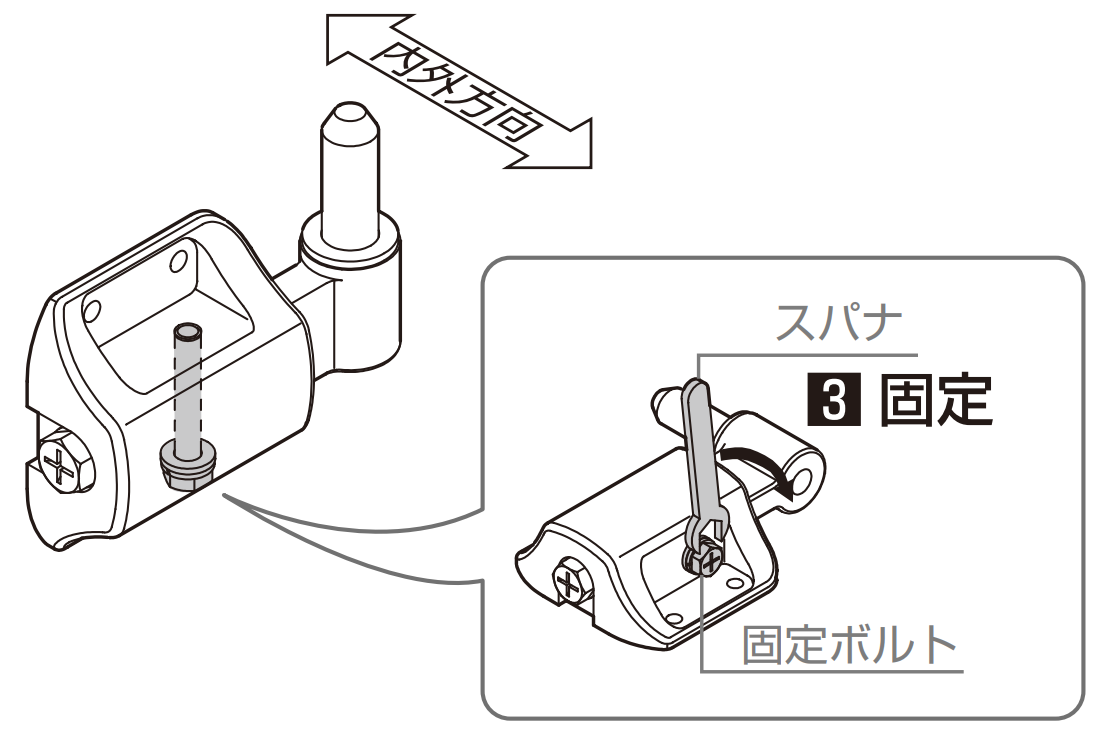 内外方向

スパナ

3 固定

固定ボルト