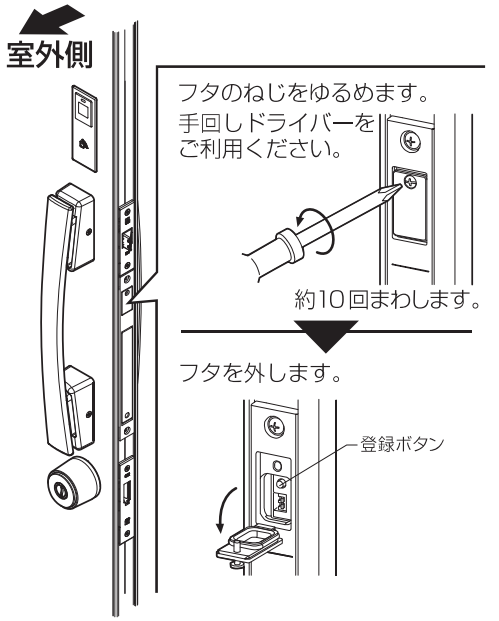 室外側

フタのねじをゆるめます。
手回しドライバーをご利用ください。

約10回まわします。

フタを外します。

登録ボタン